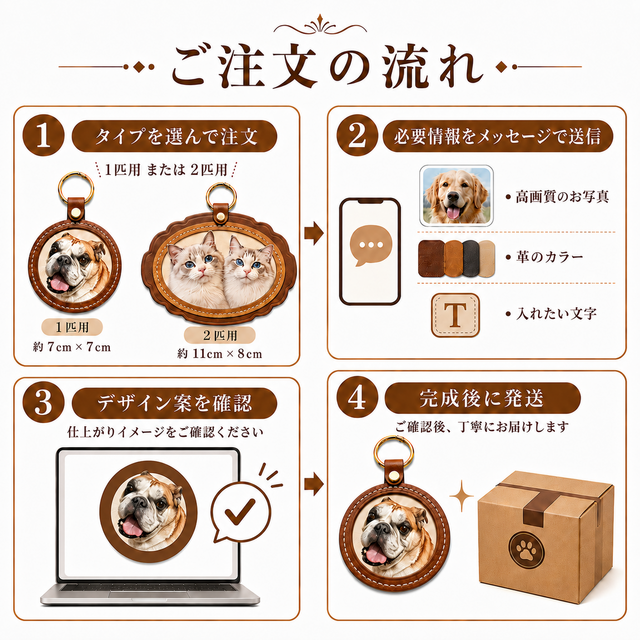 ご注文の流れ

1 タイプを選んで注文

1匹用 または 2匹用

1匹用
約 7cm × 7cm

2匹用
約 11cm × 8cm

2 必要情報をメッセージで送信

• 高画質のお写真

• 革のカラー

T

• 入れたい文字

3 デザイン案を確認

仕上がりイメージをご確認ください

4 完成後に発送

ご確認後、丁寧にお届けします