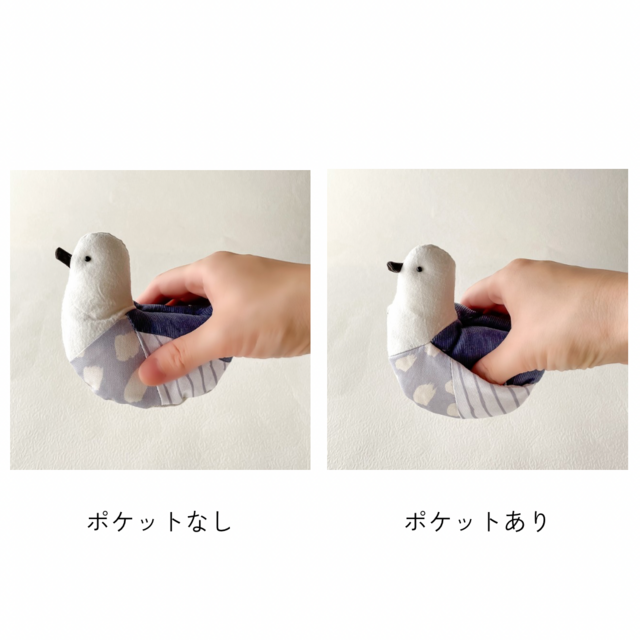 ポケットなし

ポケットあり