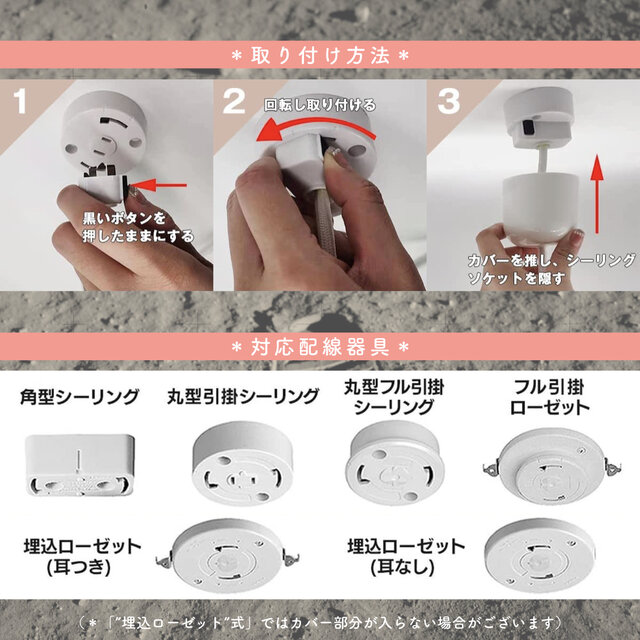 ＊取り付け方法＊

1

黒いボタンを押したままにする

2

回転し取り付ける

3

カバーを推し、シーリングソケットを隠す

＊対応配線器具＊

角型シーリング

丸型引掛シーリング

丸型フル引掛シーリング

フル引掛ローゼット

埋込ローゼット(耳つき)

埋込ローゼット(耳なし)

（＊「"埋込ローゼット"式」ではカバー部分が入らない場合がございます）