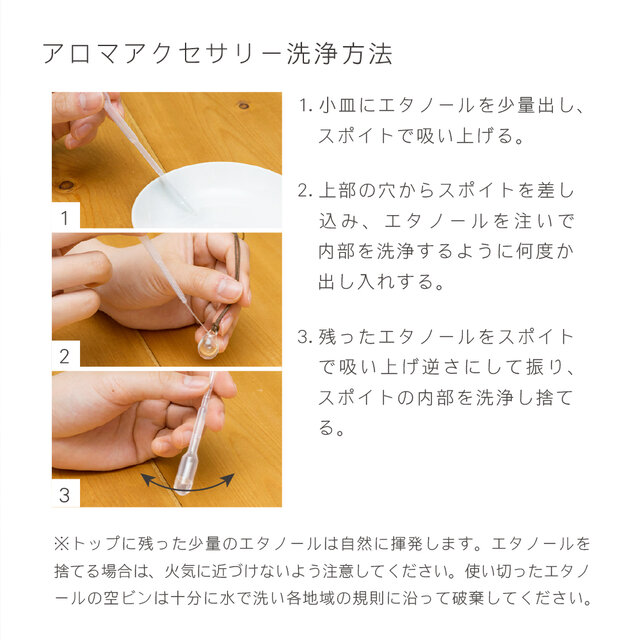 アロマアクセサリー洗浄方法

1

2

3

1. 小皿にエタノールを少量出し、スポイトで吸い上げる。

2. 上部の穴からスポイトを差し込み、エタノールを注いで内部を洗浄するように何度か出し入れする。

3. 残ったエタノールをスポイトで吸い上げ逆さにして振り、スポイトの内部を洗浄し捨てる。

※トップに残った少量のエタノールは自然に揮発します。エタノールを捨てる場合は、火気に近づけないよう注意してください。使い切ったエタノールの空ビンは十分に水で洗い各地域の規則に沿って破棄してください。