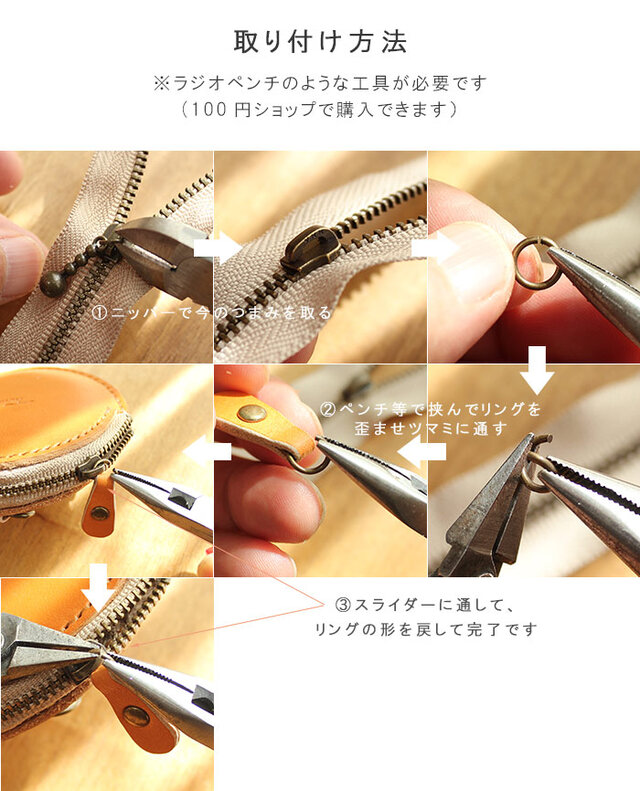 取り付け方法

※ラジオペンチのような工具が必要です
（100円ショップで購入できます）

①ニッパーで今のつまみを取る

②ペンチ等で挟んでリングを歪ませツマミに通す

③スライダーに通して、リングの形を戻して完了です