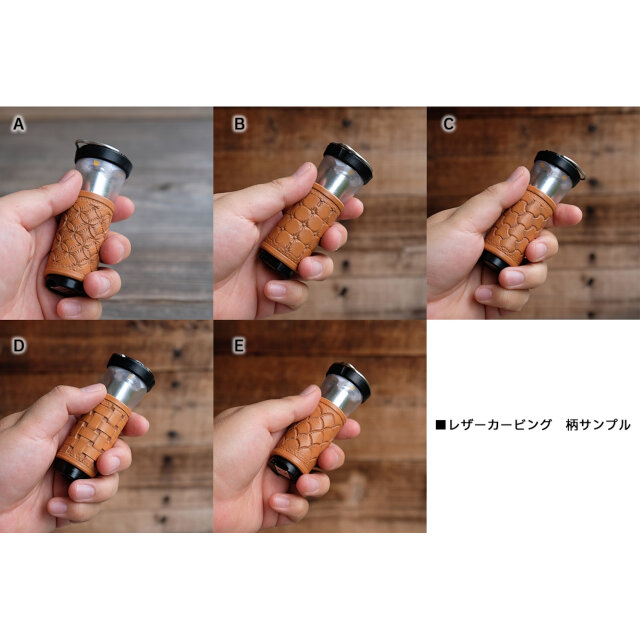 A

B

C

D

E

■レザーカービング　柄サンプル