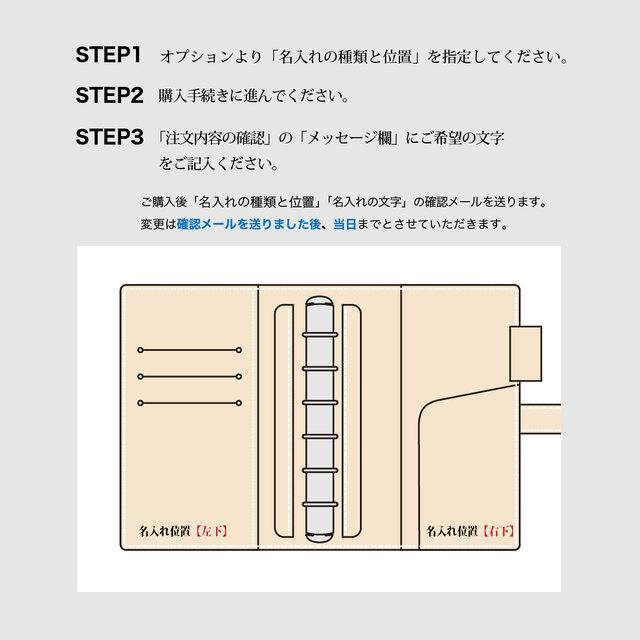 STEP1 オプションより「名入れの種類と位置」を指定してください。

STEP2 購入手続きに進んでください。

STEP3 「注文内容の確認」の「メッセージ欄」にご希望の文字をご記入ください。

ご購入後「名入れの種類と位置」「名入れの文字」の確認メールを送ります。
変更は確認メールを送りました後、当日までとさせていただきます。

名入れ位置【左下】

名入れ位置【右下】