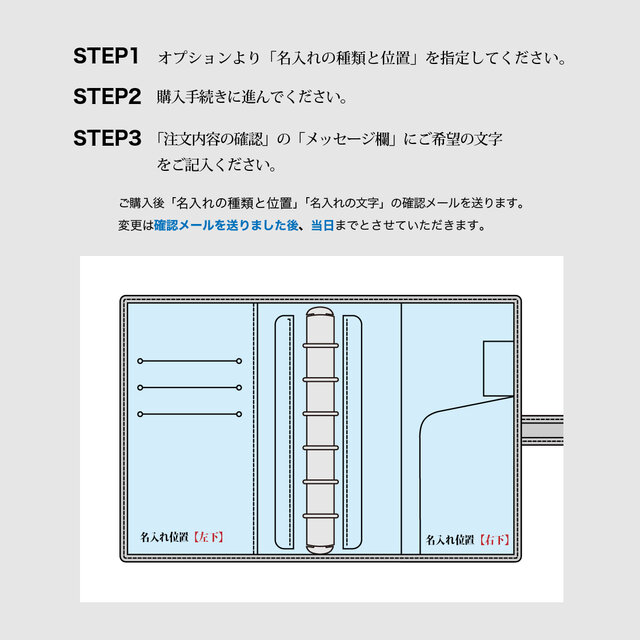 STEP1 オプションより「名入れの種類と位置」を指定してください。

STEP2 購入手続きに進んでください。

STEP3 「注文内容の確認」の「メッセージ欄」にご希望の文字をご記入ください。

ご購入後「名入れの種類と位置」「名入れの文字」の確認メールを送ります。
変更は確認メールを送りました後、当日までとさせていただきます。

名入れ位置【左下】

名入れ位置【右下】