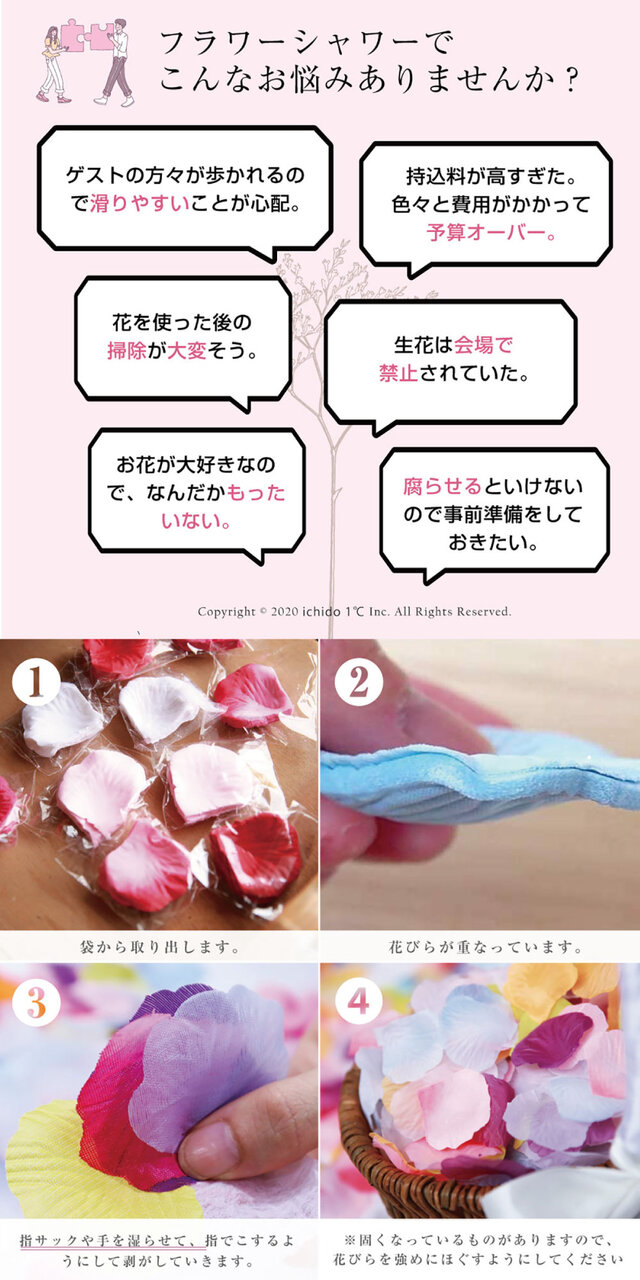 フラワーシャワーで
こんなお悩みありませんか？

ゲストの方々が歩かれるので滑りやすいことが心配。

持込料が高すぎた。色々と費用がかかって予算オーバー。

花を使った後の掃除が大変そう。

生花は会場で禁止されていた。

お花が大好きなので、なんだかもったいない。

腐らせるといけないので事前準備をしておきたい。

Copyright © 2020 ichido 1℃ Inc. All Rights Reserved.

1
袋から取り出します。

2
花びらが重なっています。

3
指サックや手を湿らせて、指でこするようにして剥がしていきます。

4
※固くなっているものがありますので、花びらを強めにほぐすようにしてください