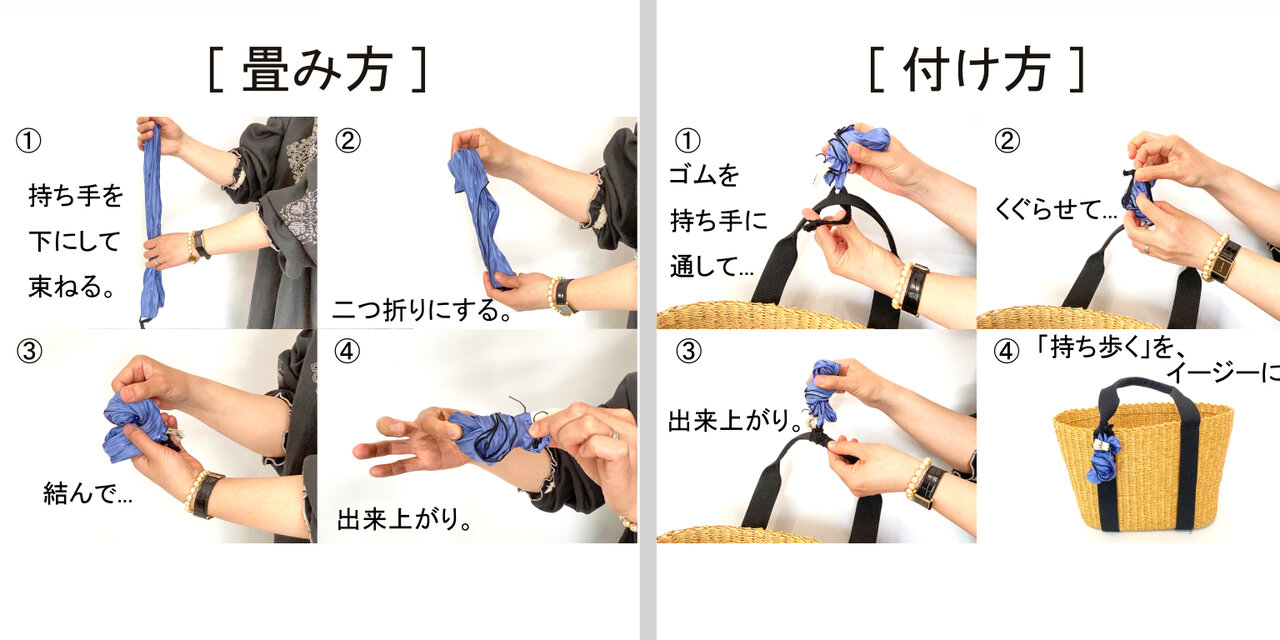 [ 畳み方 ]

①
持ち手を下にして束ねる。

②
二つ折りにする。

③
結んで…

④
出来上がり。

[ 付け方 ]

①
ゴムを持ち手に通して…

②
くぐらせて…

③
出来上がり。

④
「持ち歩く」を、イージーに