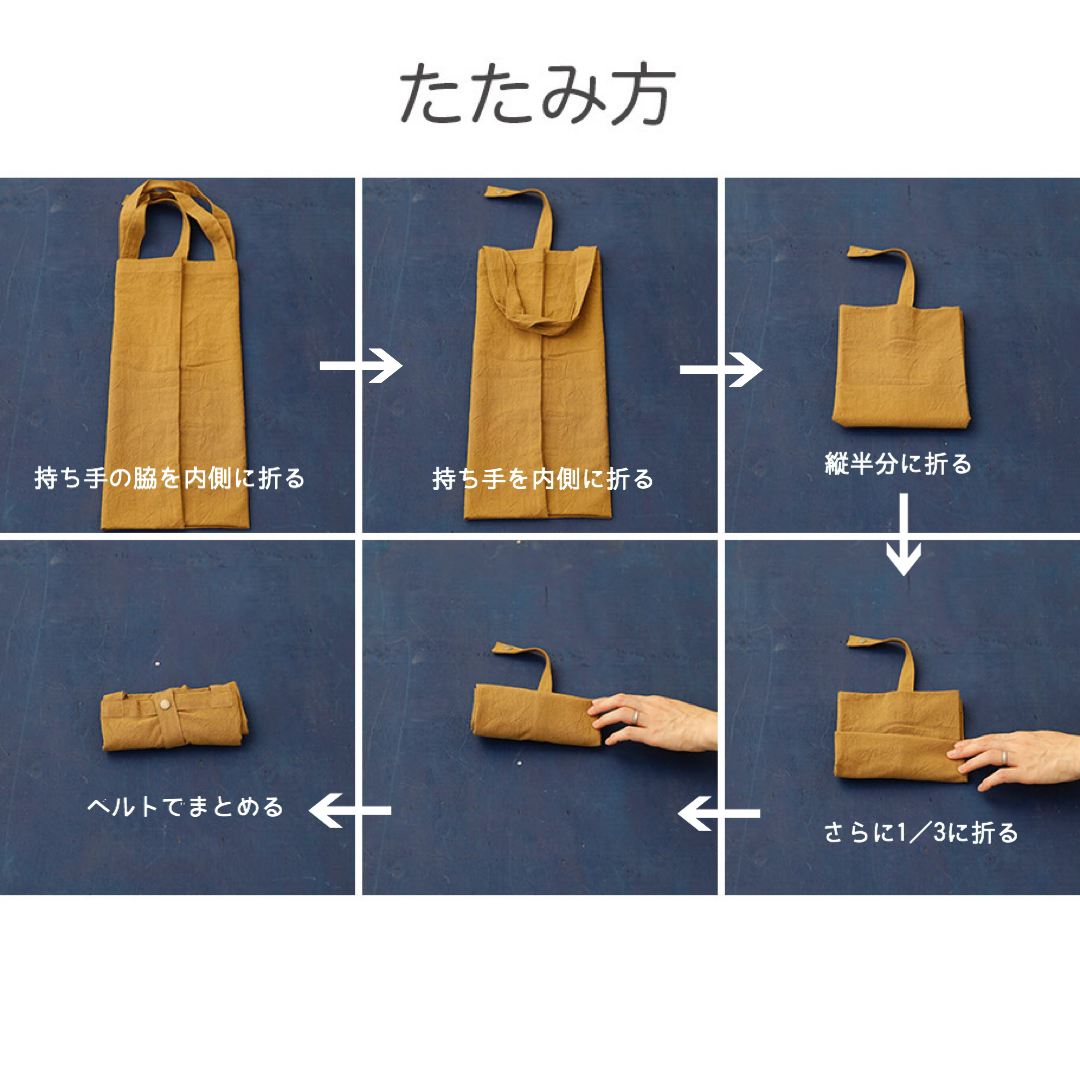 たたみ方

持ち手の脇を内側に折る

持ち手を内側に折る

縦半分に折る

さらに1／3に折る

ベルトでまとめる